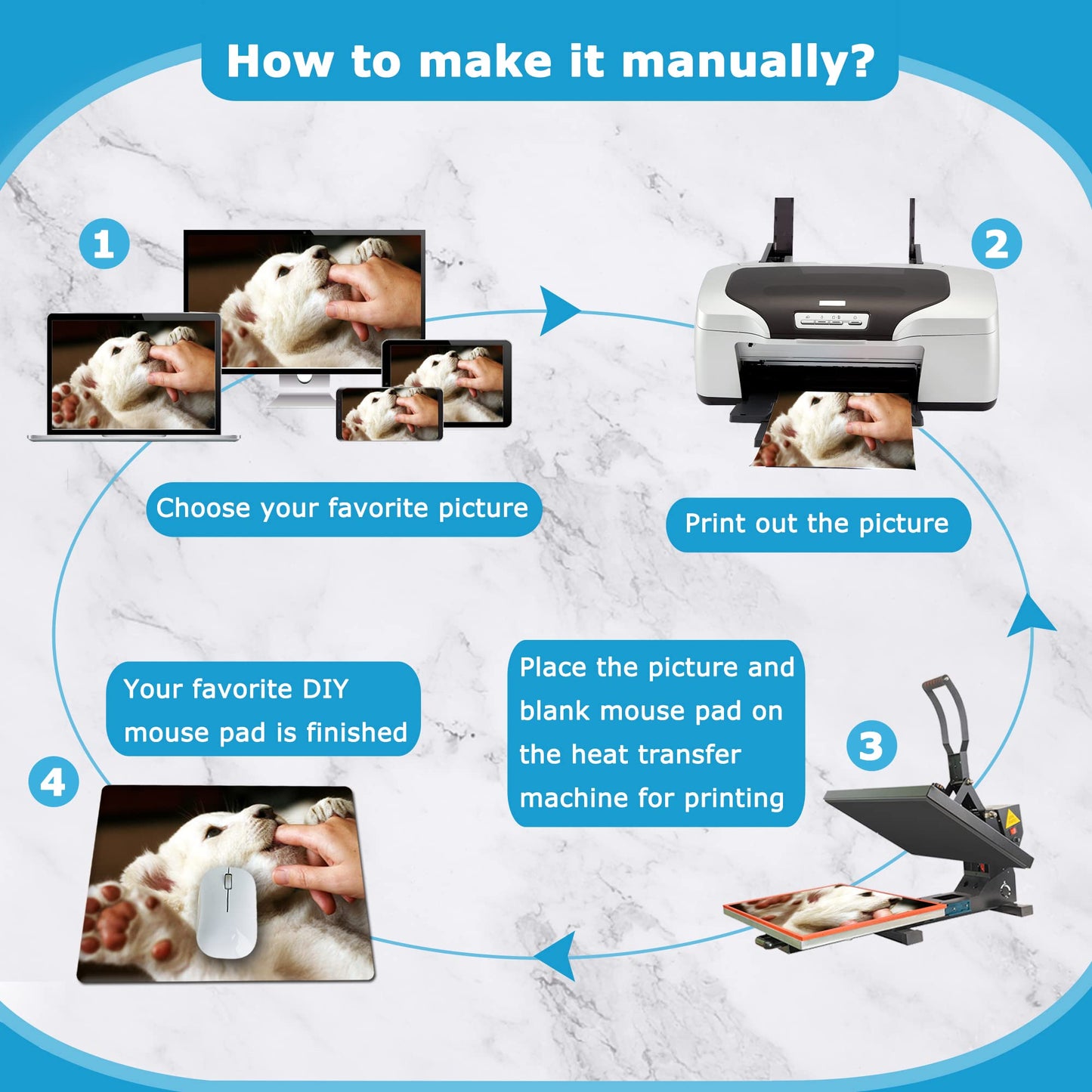 How to make it manually?

1

Choose your favorite picture

2

Print out the picture

3

Place the picture and blank mouse pad on the heat transfer machine for printing

4

Your favorite DIY mouse pad is finished